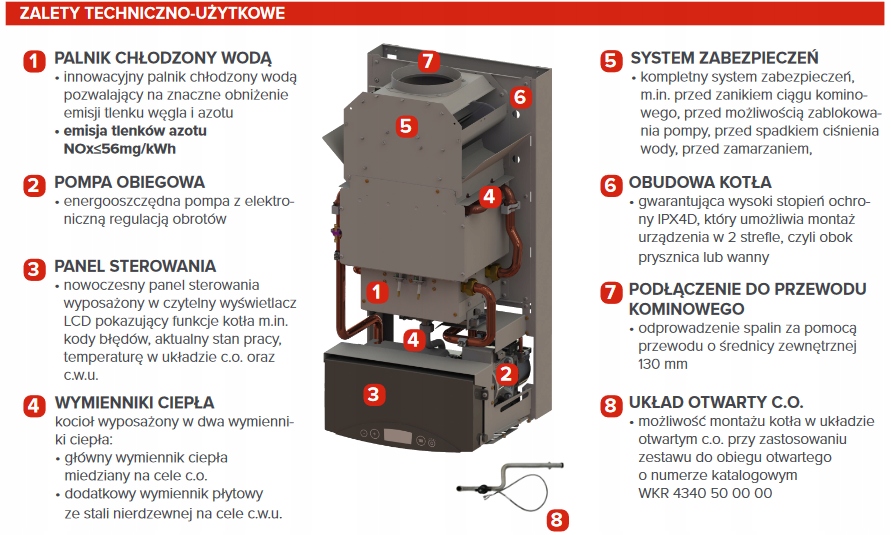 ZALETY TECHNICZNO-UŻYTKOWE

1 PALNIK CHŁODZONY WODĄ
• innowacyjny palnik chłodzony wodą pozwalający na znaczne obniżenie emisji tlenku węgla i azotu
• emisja tlenków azotu NOx≤56mg/kWh

2 POMPA OBIEGOWA
• energooszczędna pompa z elektroniczną regulacją obrotów

3 PANEL STEROWANIA
• nowoczesny panel sterowania wyposażony w czytelny wyświetlacz LCD pokazujący funkcje kotła m.in. kody błędów, aktualny stan pracy, temperaturę w układzie c.o. oraz c.w.u.

4 WYMIENNIKI CIEPŁA
kocioł wyposażony w dwa wymienniki ciepła:
• główny wymiennik ciepła miedziany na cele c.o.
• dodatkowy wymiennik płytowy ze stali nierdzewnej na cele c.w.u.

7
6
5
4
1
4
2
3
8

5 SYSTEM ZABEZPIECZEŃ
• kompletny system zabezpieczeń, m.in. przed zanikiem ciągu kominowego, przed możliwością zablokowania pompy, przed spadkiem ciśnienia wody, przed zamarzaniem,

6 OBUDOWA KOTŁA
• gwarantująca wysoki stopień ochrony IPX4D, który umożliwia montaż urządzenia w 2 strefie, czyli obok prysznica lub wanny

7 PODŁĄCZENIE DO PRZEWODU KOMINOWEGO
• odprowadzenie spalin za pomocą przewodu o średnicy zewnętrznej 130 mm

8 UKŁAD OTWARTY C.O.
• możliwość montażu kotła w układzie otwartym c.o. przy zastosowaniu zestawu do obiegu otwartego o numerze katalogowym WKR 4340 50 00 00